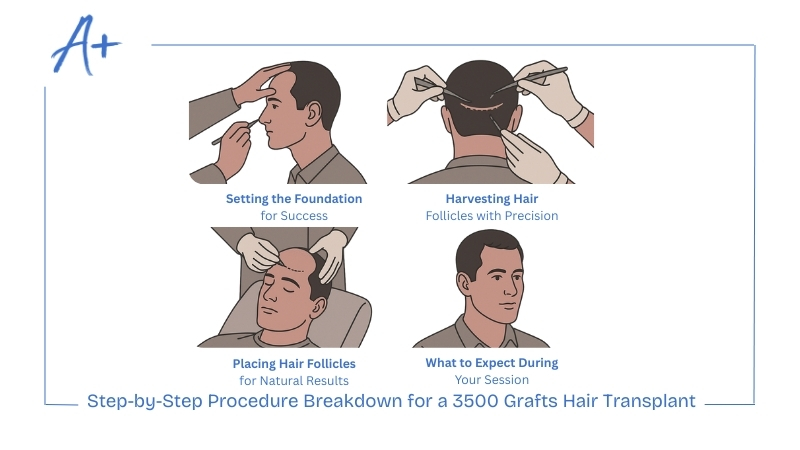 A+

Setting the Foundation for Success

Harvesting Hair Follicles with Precision

Placing Hair Follicles for Natural Results

What to Expect During Your Session

Step-by-Step Procedure Breakdown for a 3500 Grafts Hair Transplant